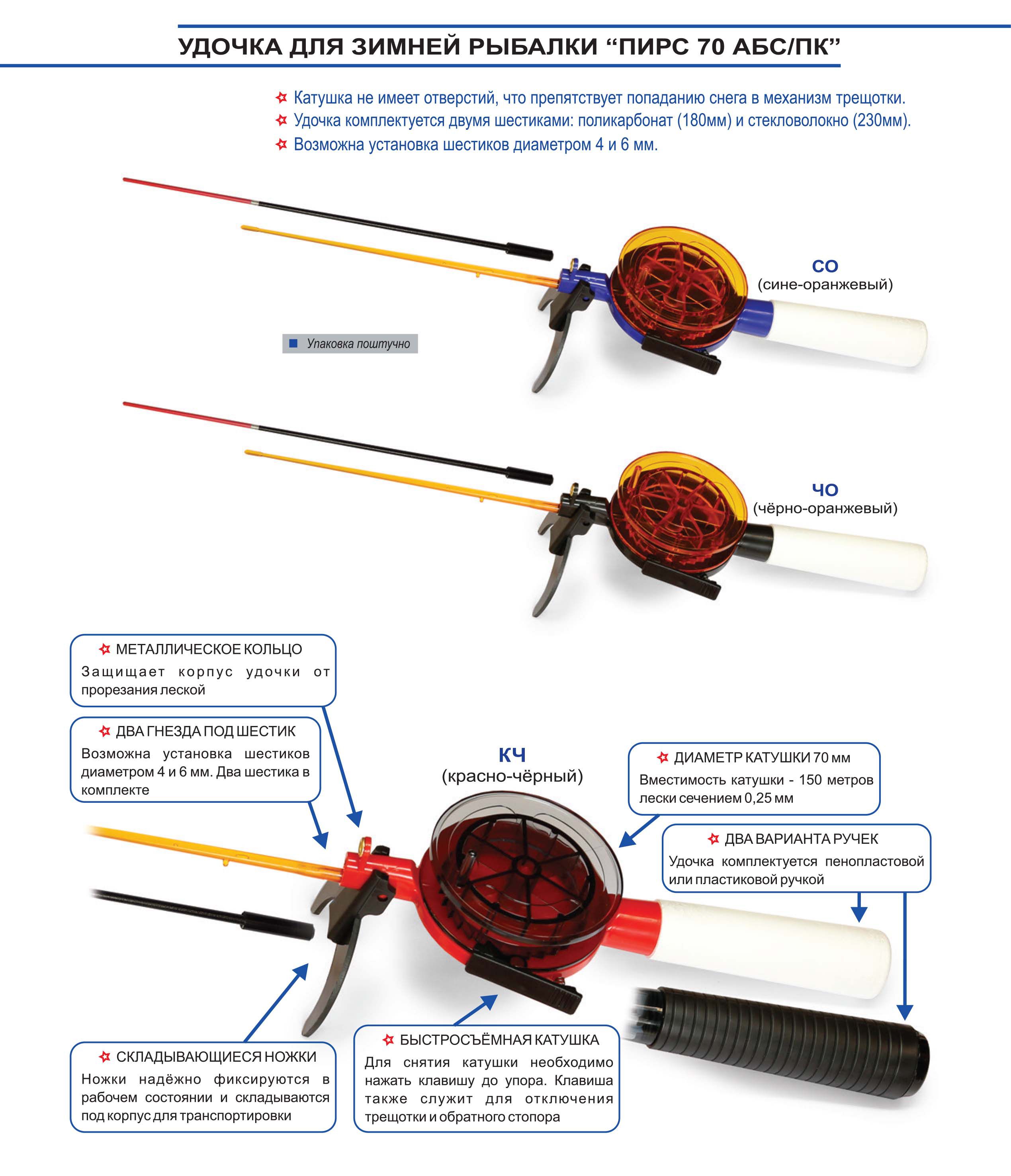 УДОЧКА ДЛЯ ЗИМНЕЙ РЫБАЛКИ “ПИРС 70 АБС/ПК”

Катушка не имеет отверстий, что препятствует попаданию снега в механизм трещотки.
Удочка комплектуется двумя шестиками: поликарбонат (180мм) и стекловолокно (230мм).
Возможна установка шестиков диаметром 4 и 6 мм.

СО
(сине-оранжевый)

Упаковка поштучно

ЧО
(чёрно-оранжевый)

МЕТАЛЛИЧЕСКОЕ КОЛЬЦО
Защищает корпус удочки от прорезания леской

ДВА ГНЕЗДА ПОД ШЕСТИК
Возможна установка шестиков диаметром 4 и 6 мм. Два шестика в комплекте

КЧ
(красно-чёрный)

ДИАМЕТР КАТУШКИ 70 мм
Вместимость катушки - 150 метров лески сечением 0,25 мм

ДВА ВАРИАНТА РУЧЕК
Удочка комплектуется пенопластовой или пластиковой ручкой

СКЛАДЫВАЮЩИЕСЯ НОЖКИ
Ножки надёжно фиксируются в рабочем состоянии и складываются под корпус для транспортировки

БЫСТРОСЪЁМНАЯ КАТУШКА
Для снятия катушки необходимо нажать клавишу до упора. Клавиша также служит для отключения трещотки и обратного стопора